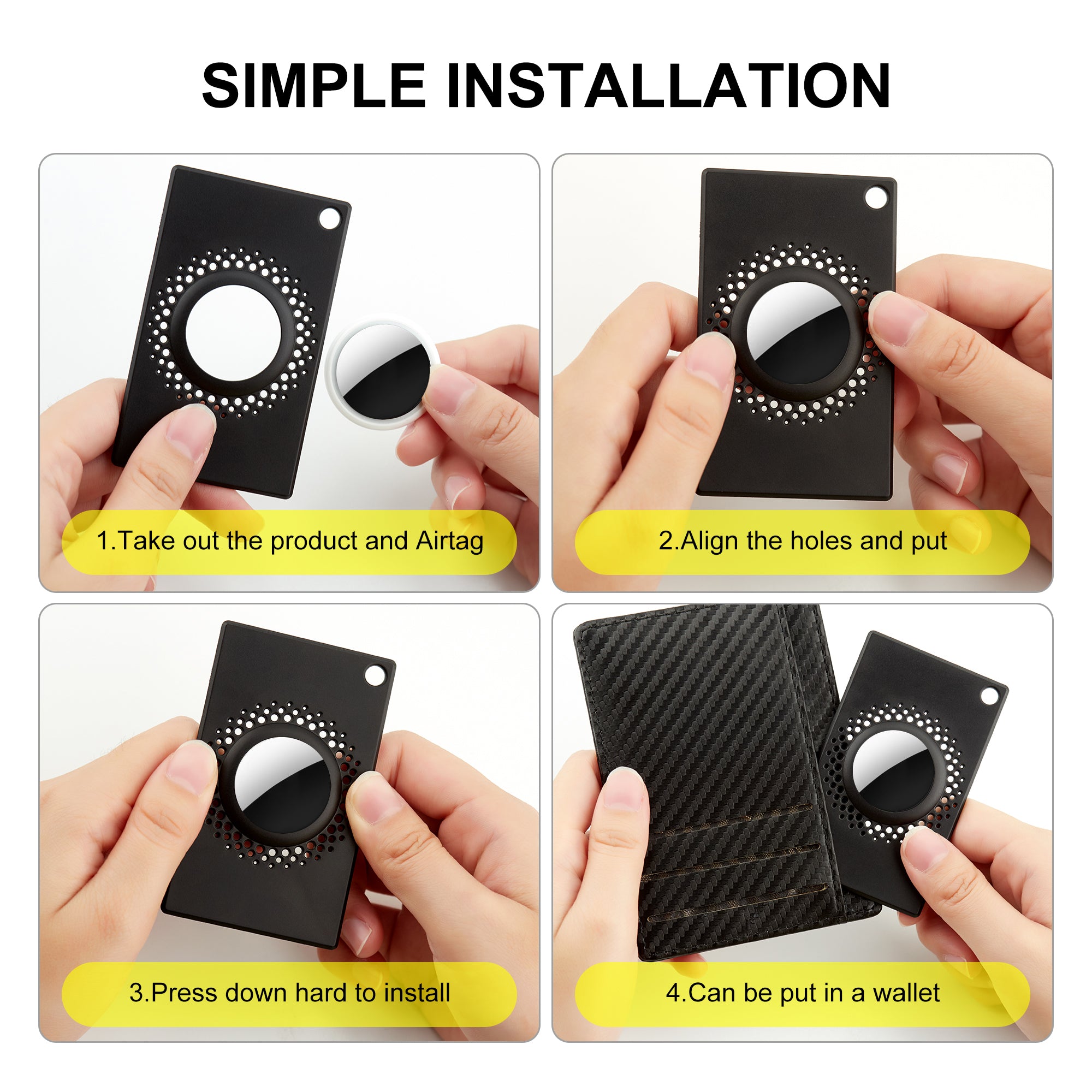 SIMPLE INSTALLATION

1.Take out the product and Airtag

2.Align the holes and put

3.Press down hard to install

4.Can be put in a wallet