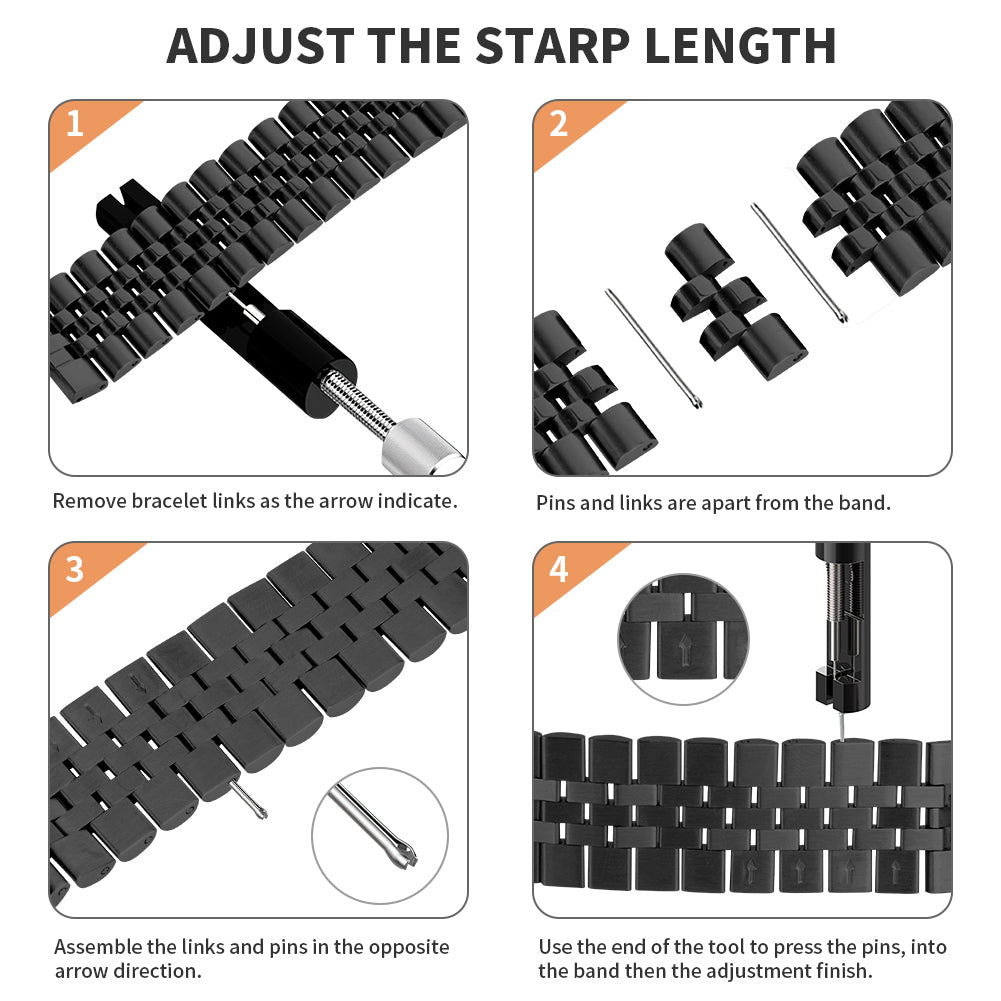 ADJUST THE STARP LENGTH

1

Remove bracelet links as the arrow indicate.

2

Pins and links are apart from the band.

3

Assemble the links and pins in the opposite arrow direction.

4

Use the end of the tool to press the pins, into the band then the adjustment finish.