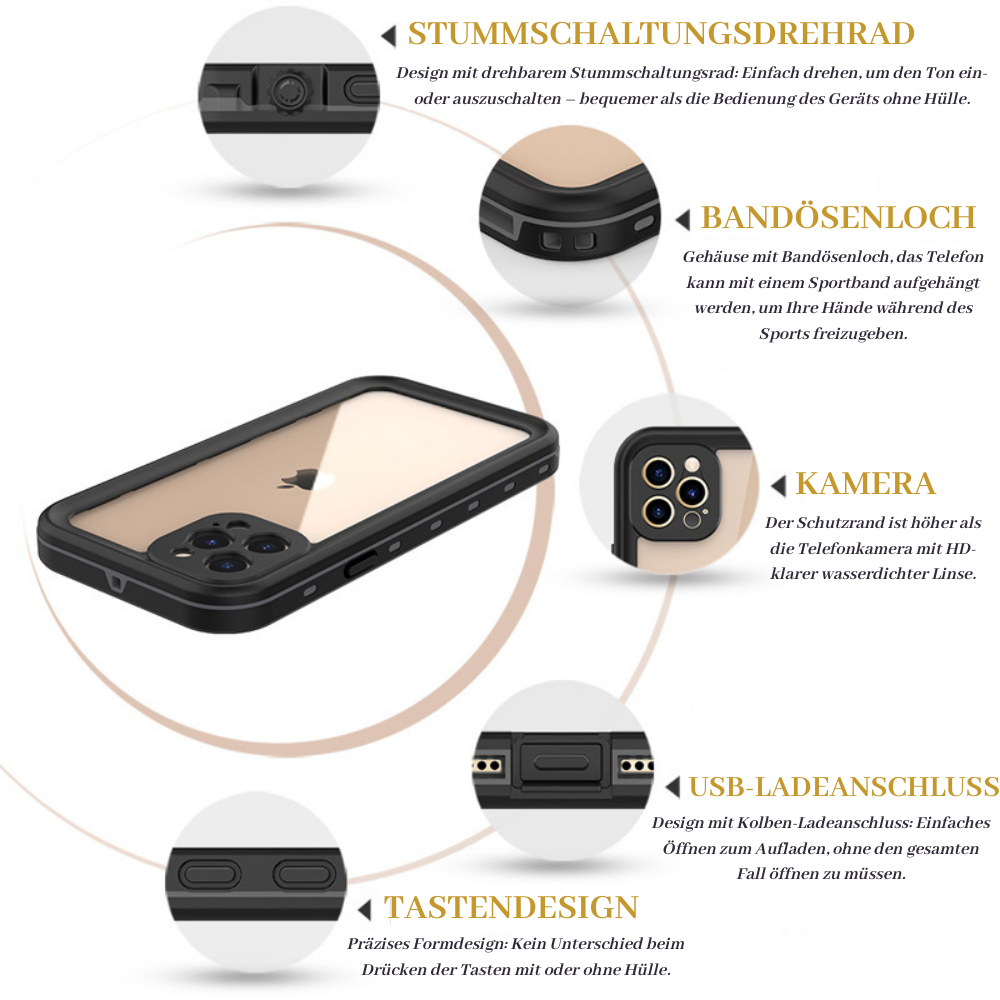 STUMMSCHALTUNGSDREHRAD

Design mit drehbarem Stummschaltungsrad: Einfach drehen, um den Ton ein- oder auszuschalten – bequemer als die Bedienung des Geräts ohne Hülle.

BANDÖSENLOCH

Gehäuse mit Bandösenloch, das Telefon kann mit einem Sportband aufgehängt werden, um Ihre Hände während des Sports freizugeben.

KAMERA

Der Schutzrand ist höher als die Telefonkamera mit HD-klarer wasserdichter Linse.

USB-LADEANSCHLUSS

Design mit Kolben-Ladeanschluss: Einfaches Öffnen zum Aufladen, ohne den gesamten Fall öffnen zu müssen.

TASTENDESIGN

Präzises Formdesign: Kein Unterschied beim Drücken der Tasten mit oder ohne Hülle.