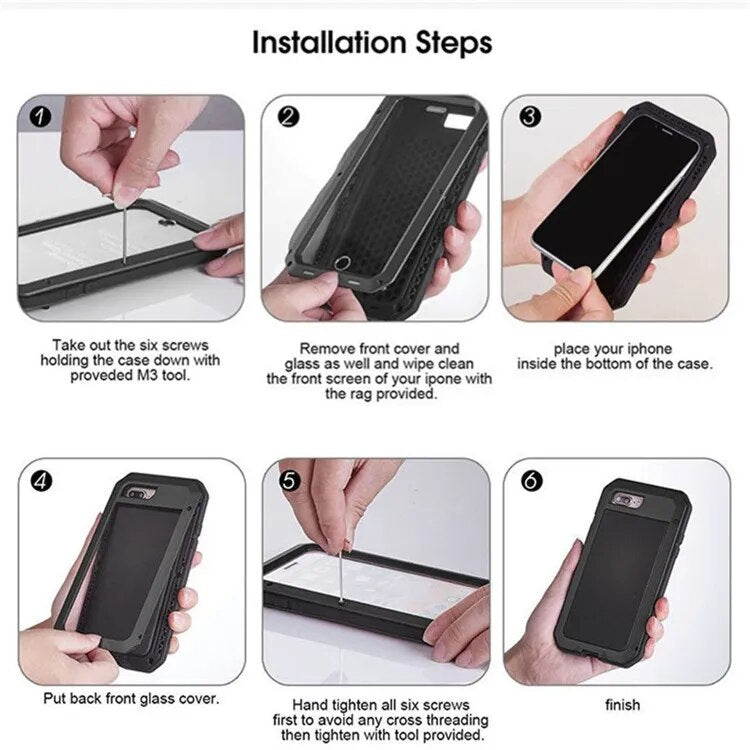 Installation Steps

1

Take out the six screws holding the case down with proveded M3 tool.

2

Remove front cover and glass as well and wipe clean the front screen of your ipone with the rag provided.

3

place your iphone inside the bottom of the case.

4

Put back front glass cover.

5

Hand tighten all six screws first to avoid any cross threading then tighten with tool provided.

6

finish