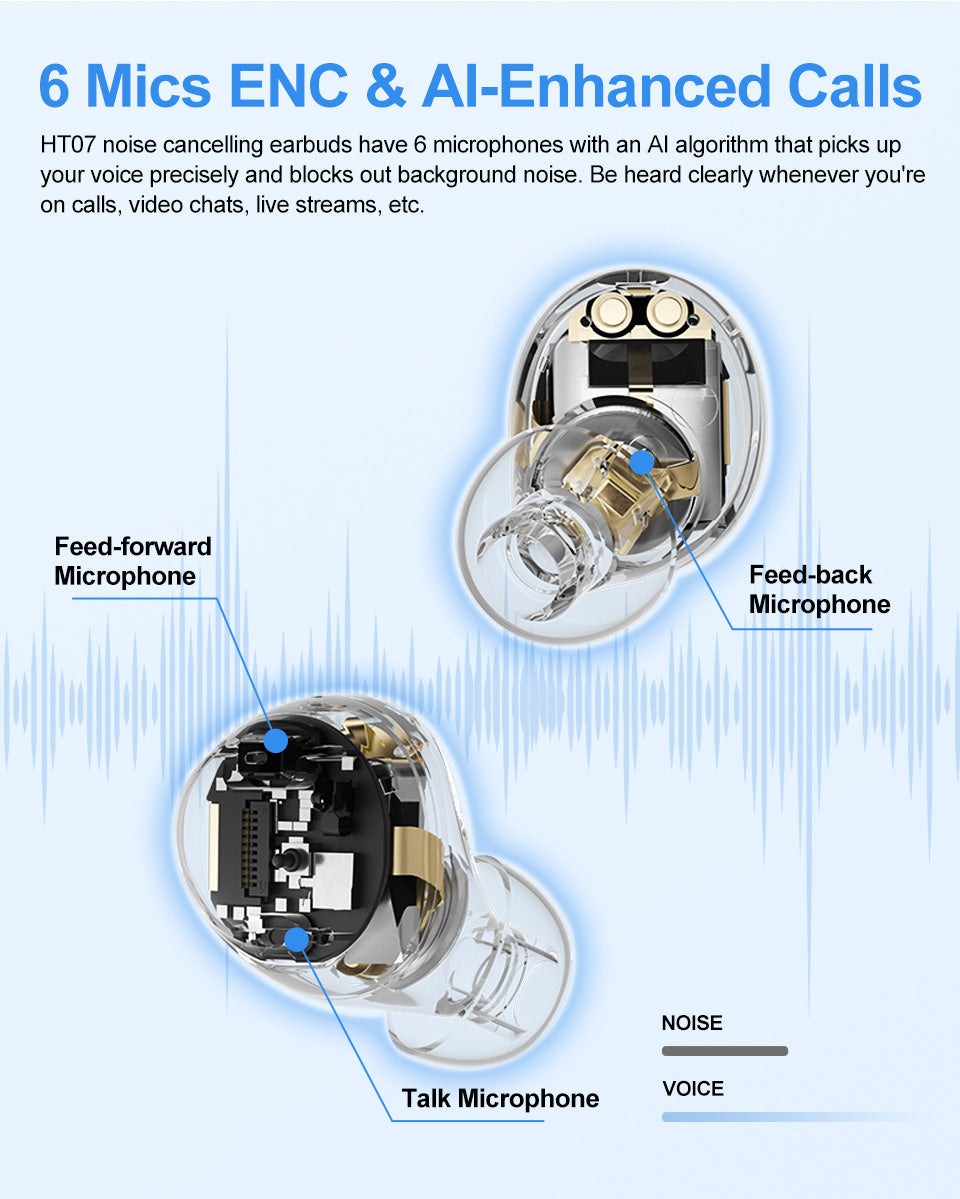 6 Mics ENC & AI-Enhanced Calls

HT07 noise cancelling earbuds have 6 microphones with an AI algorithm that picks up your voice precisely and blocks out background noise. Be heard clearly whenever you're on calls, video chats, live streams, etc.

Feed-forward Microphone

Feed-back Microphone

Talk Microphone

NOISE

VOICE